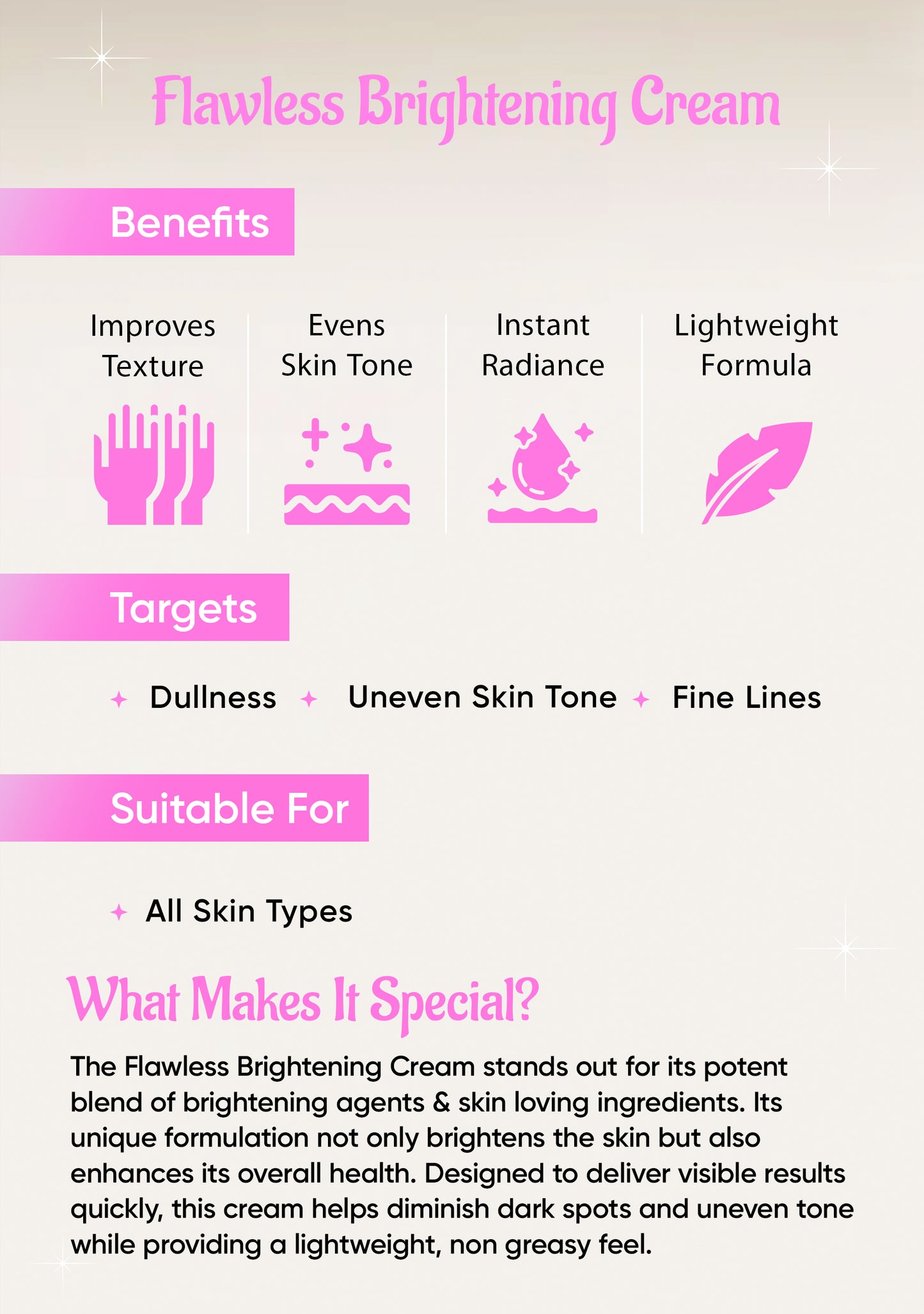 Flawless Brightening Cream

Benefits

Improves Texture

Evens Skin Tone

Instant Radiance

Lightweight Formula

Targets

Dullness

Uneven Skin Tone

Fine Lines

Suitable For

All Skin Types

What Makes It Special?

The Flawless Brightening Cream stands out for its potent blend of brightening agents & skin loving ingredients. Its unique formulation not only brightens the skin but also enhances its overall health. Designed to deliver visible results quickly, this cream helps diminish dark spots and uneven tone while providing a lightweight, non greasy feel.